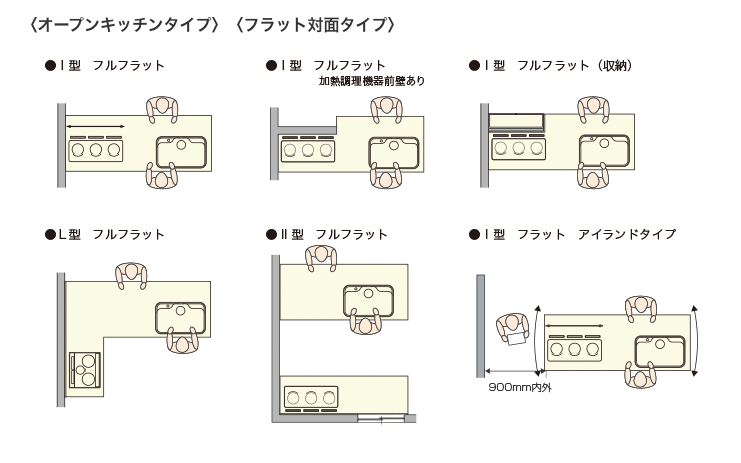 〈オープンキッチンタイプ〉〈フラット対面タイプ〉

●I型　フルフラット

●I型　フルフラット
加熱調理機器前壁あり

●I型　フルフラット（収納）

●L型　フルフラット

●II型　フルフラット

●I型　フラット　アイランドタイプ

900mm内外